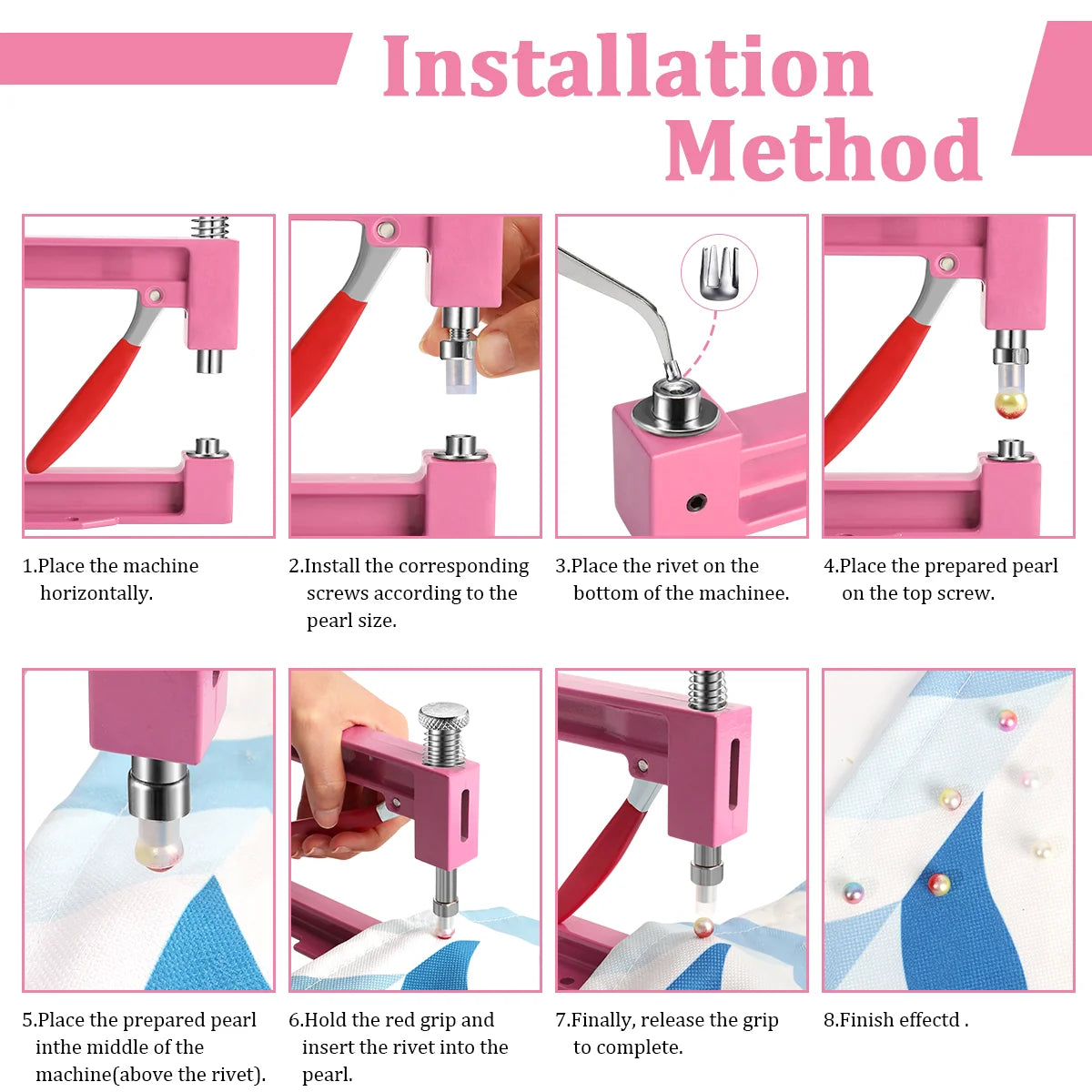 Installation Method

1.Place the machine horizontally.

2.Install the corresponding screws according to the pearl size.

3.Place the rivet on the bottom of the machinee.

4.Place the prepared pearl on the top screw.

5.Place the prepared pearl inthe middle of the machine(above the rivet).

6.Hold the red grip and insert the rivet into the pearl.

7.Finally, release the grip to complete.

8.Finish effectd .